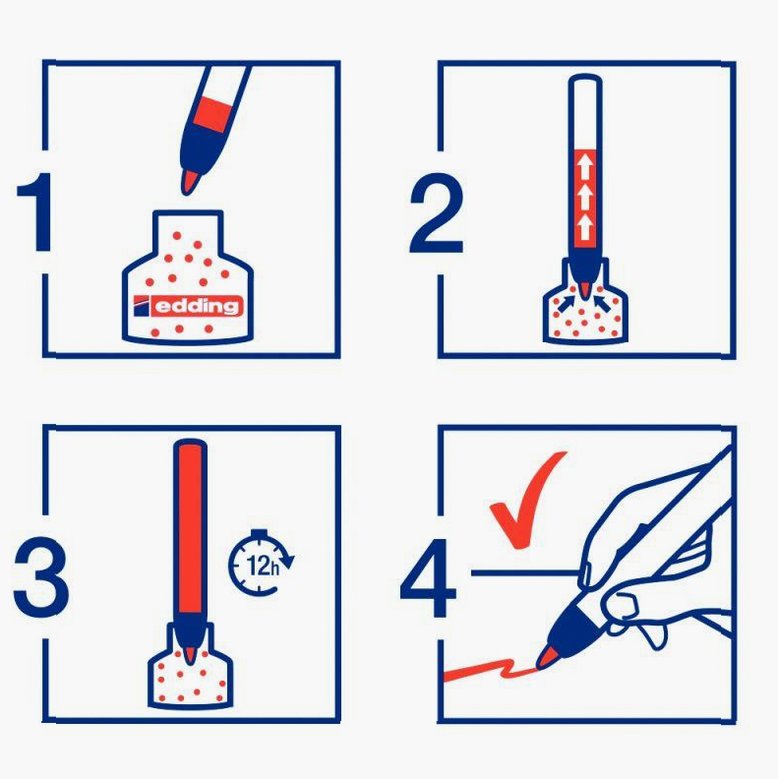 1

edding

2

3

12h

4